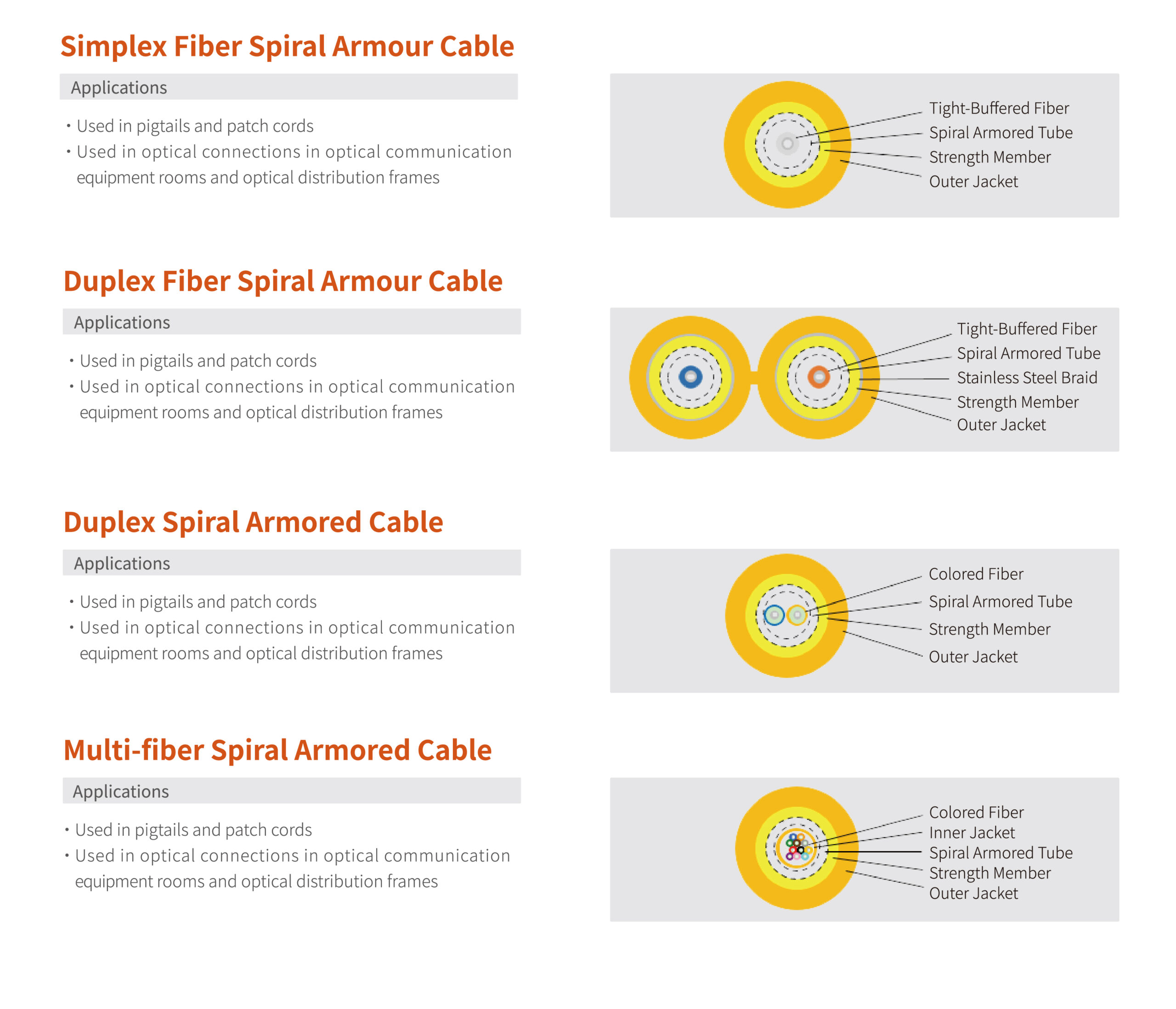 Simplex Fiber Spiral Armour Cable

Applications

• Used in pigtails and patch cords
• Used in optical connections in optical communication equipment rooms and optical distribution frames

Tight-Buffered Fiber
Spiral Armored Tube
Strength Member
Outer Jacket

Duplex Fiber Spiral Armour Cable

Applications

• Used in pigtails and patch cords
• Used in optical connections in optical communication equipment rooms and optical distribution frames

Tight-Buffered Fiber
Spiral Armored Tube
Stainless Steel Braid
Strength Member
Outer Jacket

Duplex Spiral Armored Cable

Applications

• Used in pigtails and patch cords
• Used in optical connections in optical communication equipment rooms and optical distribution frames

Colored Fiber
Spiral Armored Tube
Strength Member
Outer Jacket

Multi-fiber Spiral Armored Cable

Applications

• Used in pigtails and patch cords
• Used in optical connections in optical communication equipment rooms and optical distribution frames

Colored Fiber
Inner Jacket
Spiral Armored Tube
Strength Member
Outer Jacket