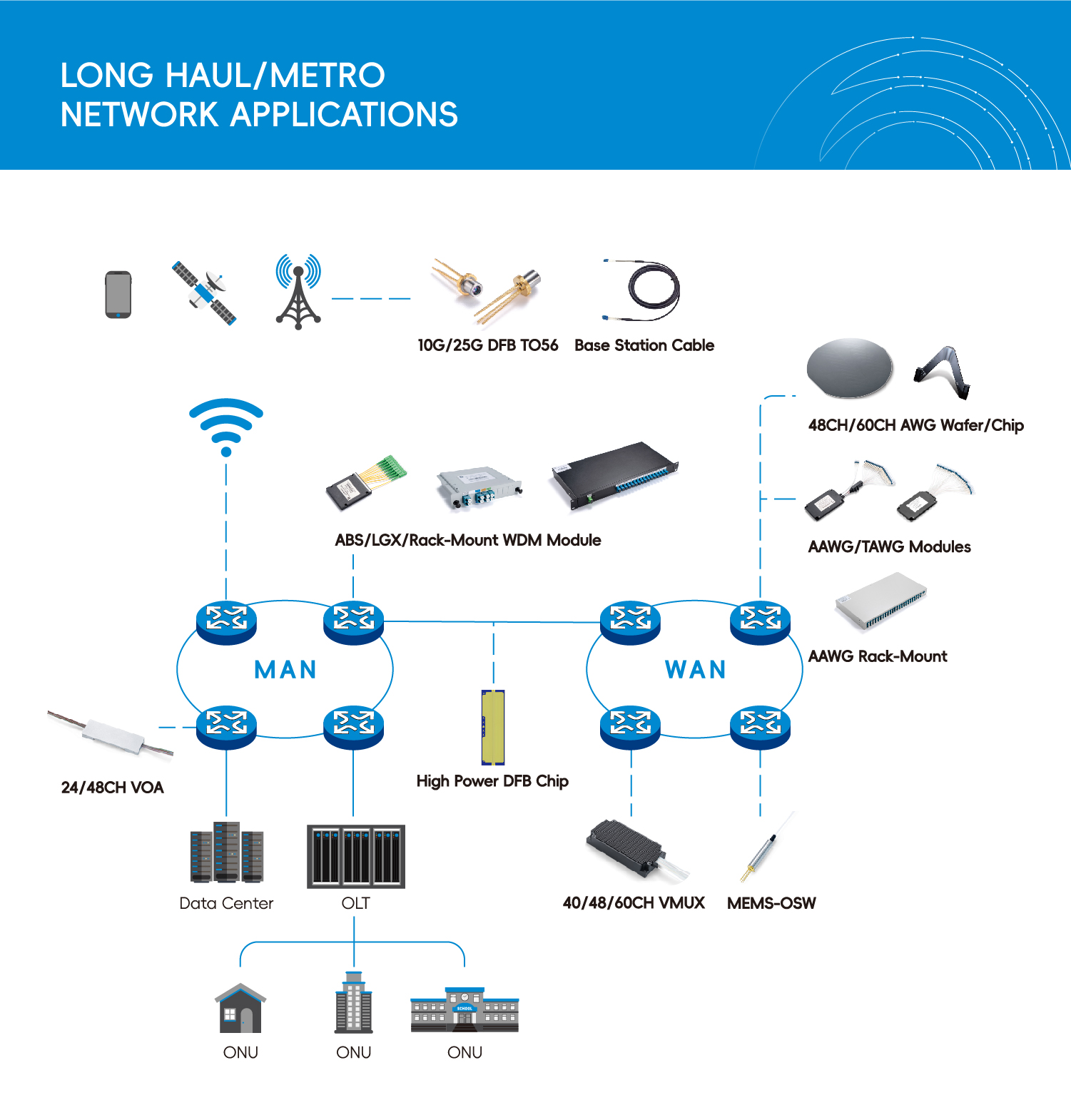 LONG HAUL/METRO
NETWORK APPLICATIONS

10G/25G DFB TO56

Base Station Cable

48CH/60CH AWG Wafer/Chip

ABS/LGX/Rack-Mount WDM Module

AAWG/TAWG Modules

AAWG Rack-Mount

MAN

WAN

24/48CH VOA

High Power DFB Chip

Data Center

OLT

40/48/60CH VMUX

MEMS-OSW

SCHOOL

ONU

ONU

ONU